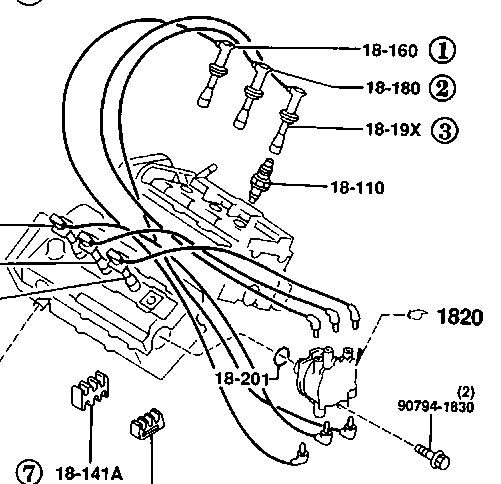 18-160 ①
18-180 ②
18-19X ③
18-110
1820
18-201
(2)
90794-1830
⑦ 18-141A